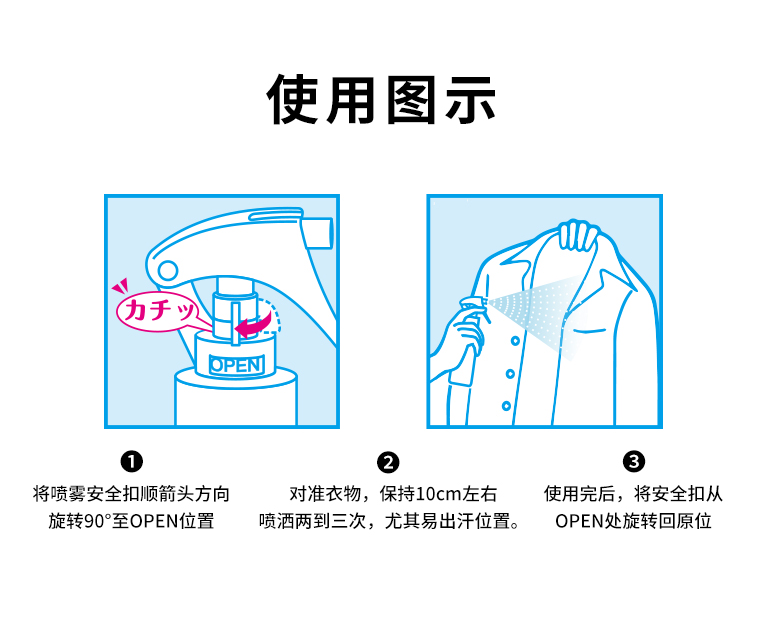 使用图示

カチッ

OPEN

❶
将喷雾安全扣顺箭头方向旋转90°至OPEN位置

❷
对准衣物，保持10cm左右喷洒两到三次，尤其易出汗位置。

❸
使用完后，将安全扣从OPEN处旋转回原位