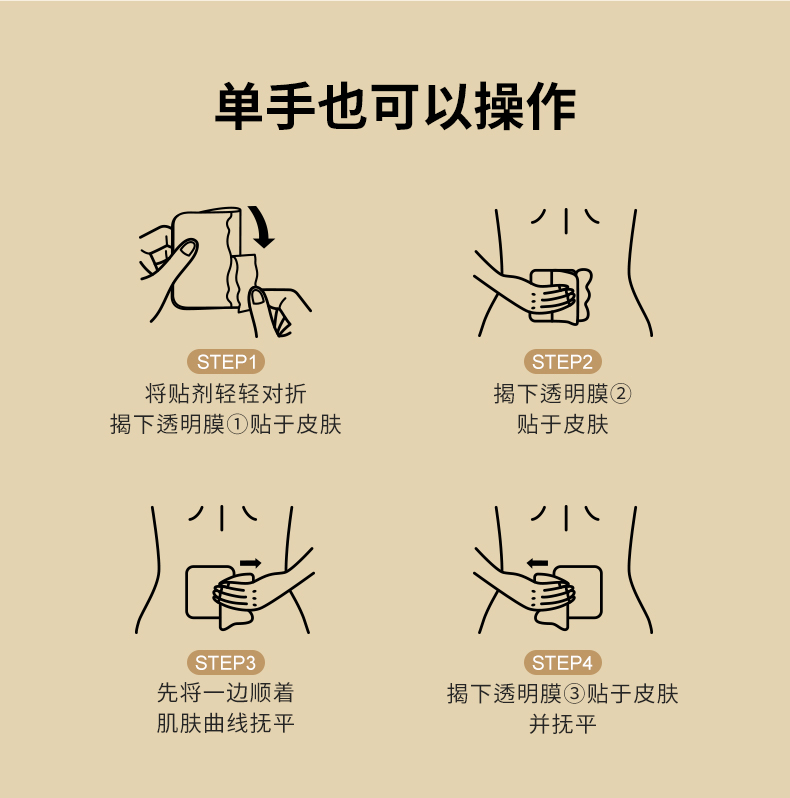 单手也可以操作

STEP1
将贴剂轻轻对折
揭下透明膜①贴于皮肤

STEP2
揭下透明膜②
贴于皮肤

STEP3
先将一边顺着
肌肤曲线抚平

STEP4
揭下透明膜③贴于皮肤
并抚平