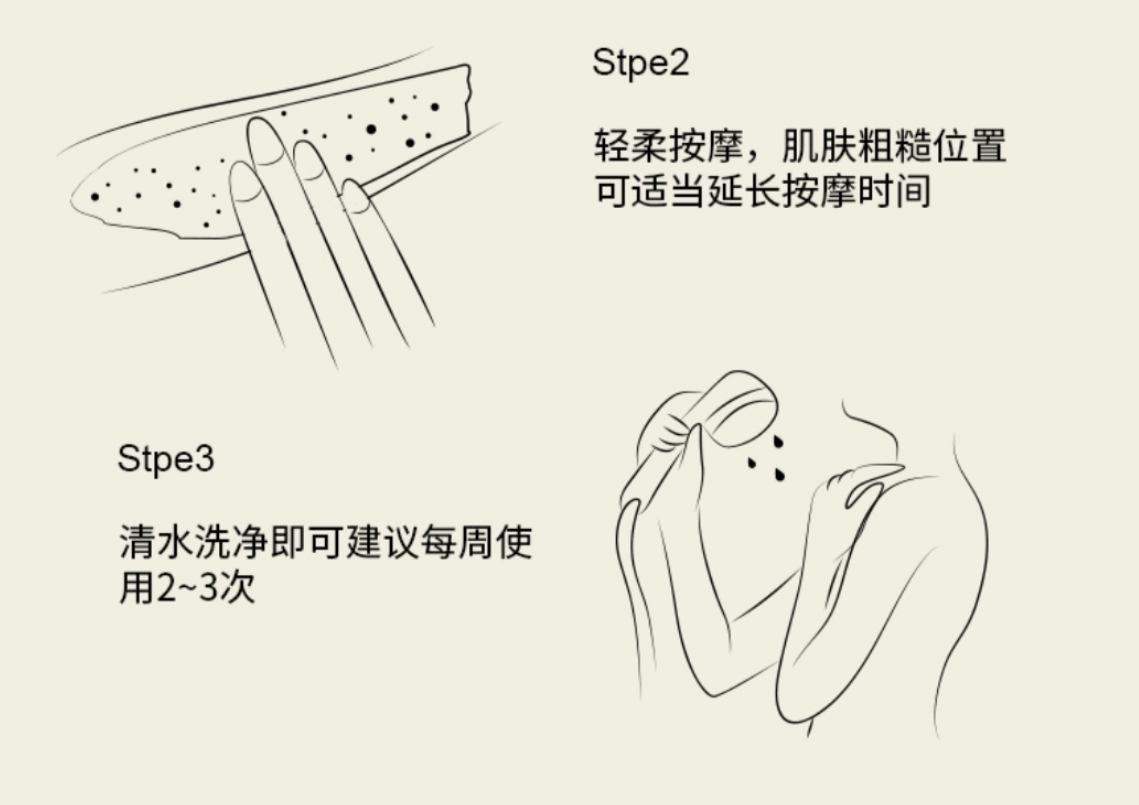 Stpe2

轻柔按摩，肌肤粗糙位置可适当延长按摩时间

Stpe3

清水洗净即可建议每周使用2~3次