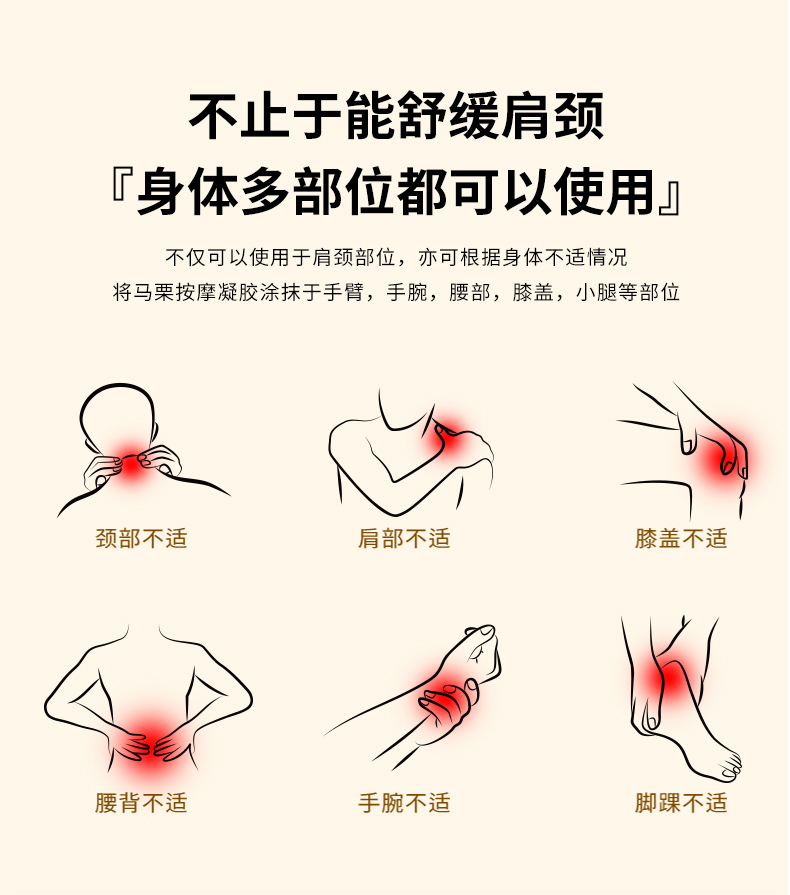 不止于能舒缓肩颈
『身体多部位都可以使用』

不仅可以使用于肩颈部位，亦可根据身体不适情况
将马栗按摩凝胶涂抹于手臂，手腕，腰部，膝盖，小腿等部位

颈部不适

肩部不适

膝盖不适

腰背不适

手腕不适

脚踝不适